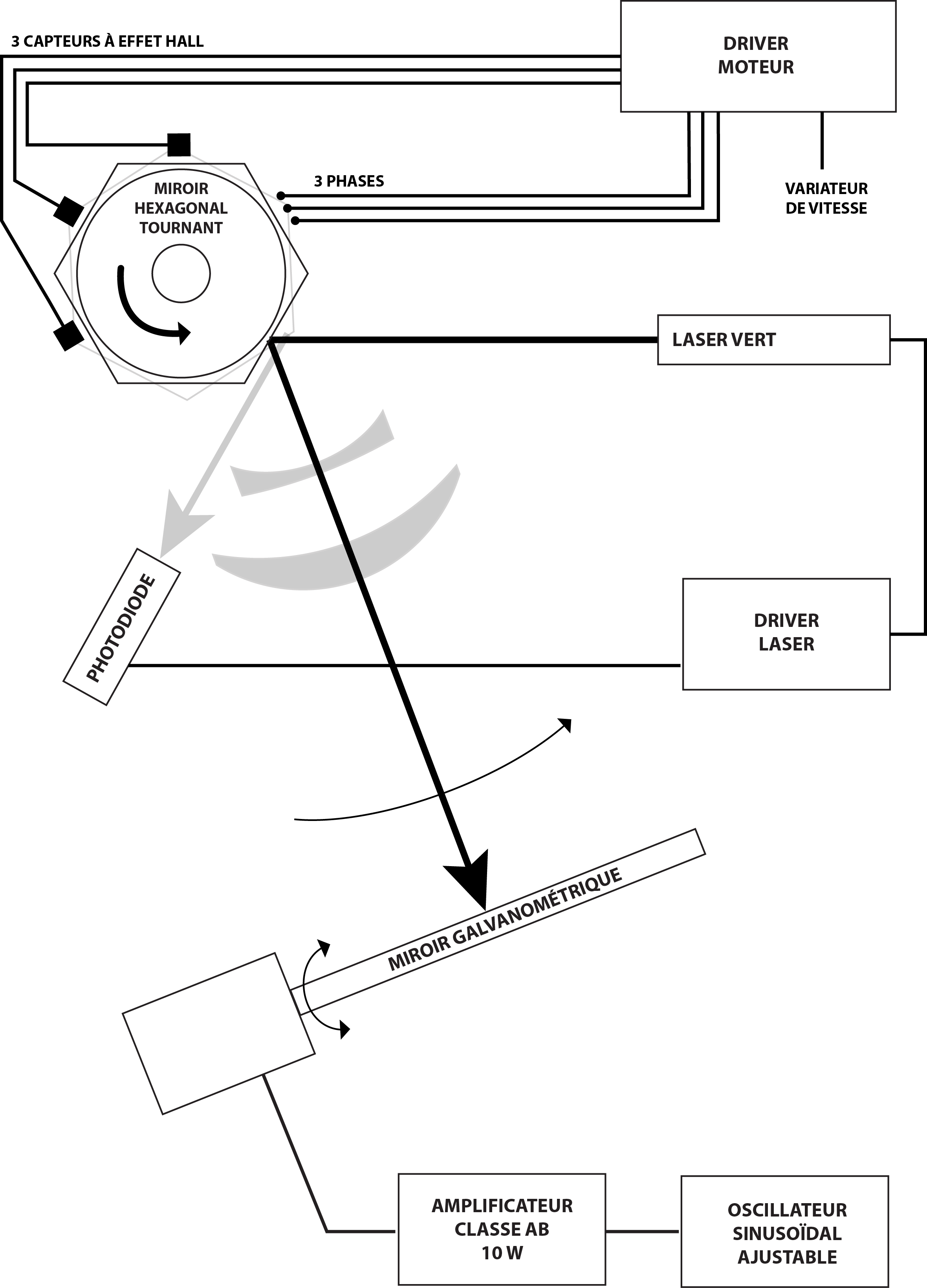 3 CAPTEURS À EFFET HALL

DRIVER MOTEUR

MIROIR HEXAGONAL TOURNANT

3 PHASES

VARIATEUR DE VITESSE

LASER VERT

PHOTODIODE

DRIVER LASER

MIROIR GALVANOMÉTRIQUE

AMPLIFICATEUR CLASSE AB 10 W

OSCILLATEUR SINUSOÏDAL AJUSTABLE